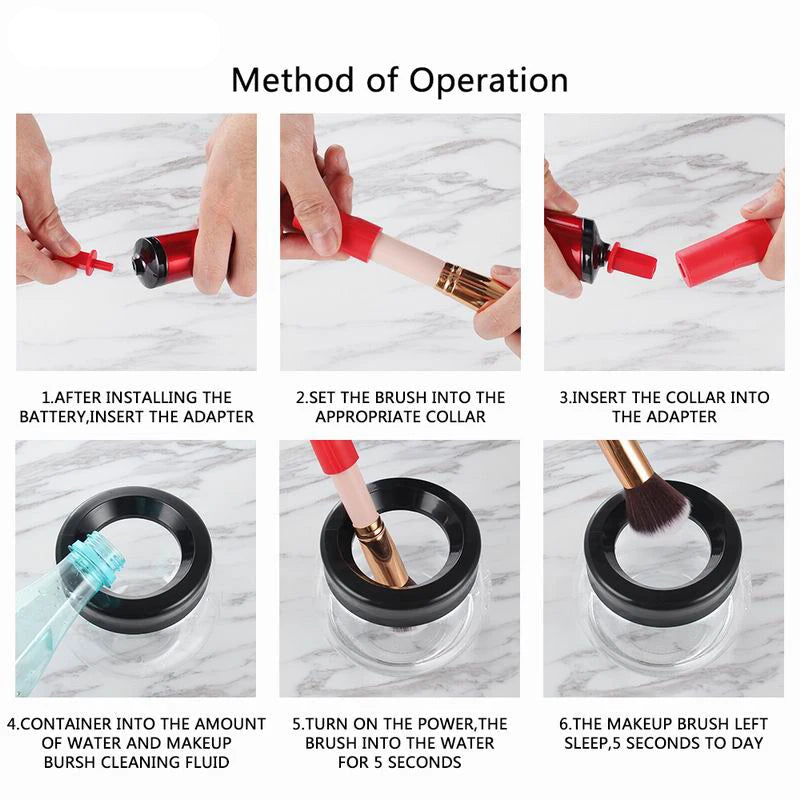 Method of Operation

1.AFTER INSTALLING THE BATTERY,INSERT THE ADAPTER

2.SET THE BRUSH INTO THE APPROPRIATE COLLAR

3.INSERT THE COLLAR INTO THE ADAPTER

4.CONTAINER INTO THE AMOUNT OF WATER AND MAKEUP BURSH CLEANING FLUID

5.TURN ON THE POWER,THE BRUSH INTO THE WATER FOR 5 SECONDS

6.THE MAKEUP BRUSH LEFT SLEEP,5 SECONDS TO DAY